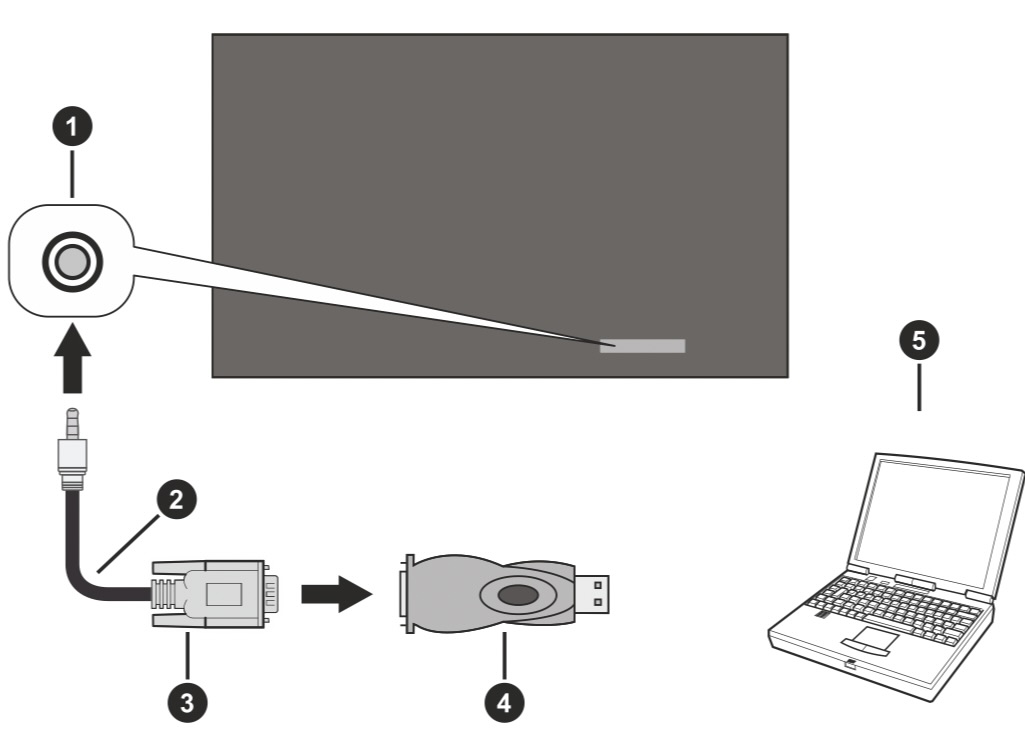 1
2
3
4
5